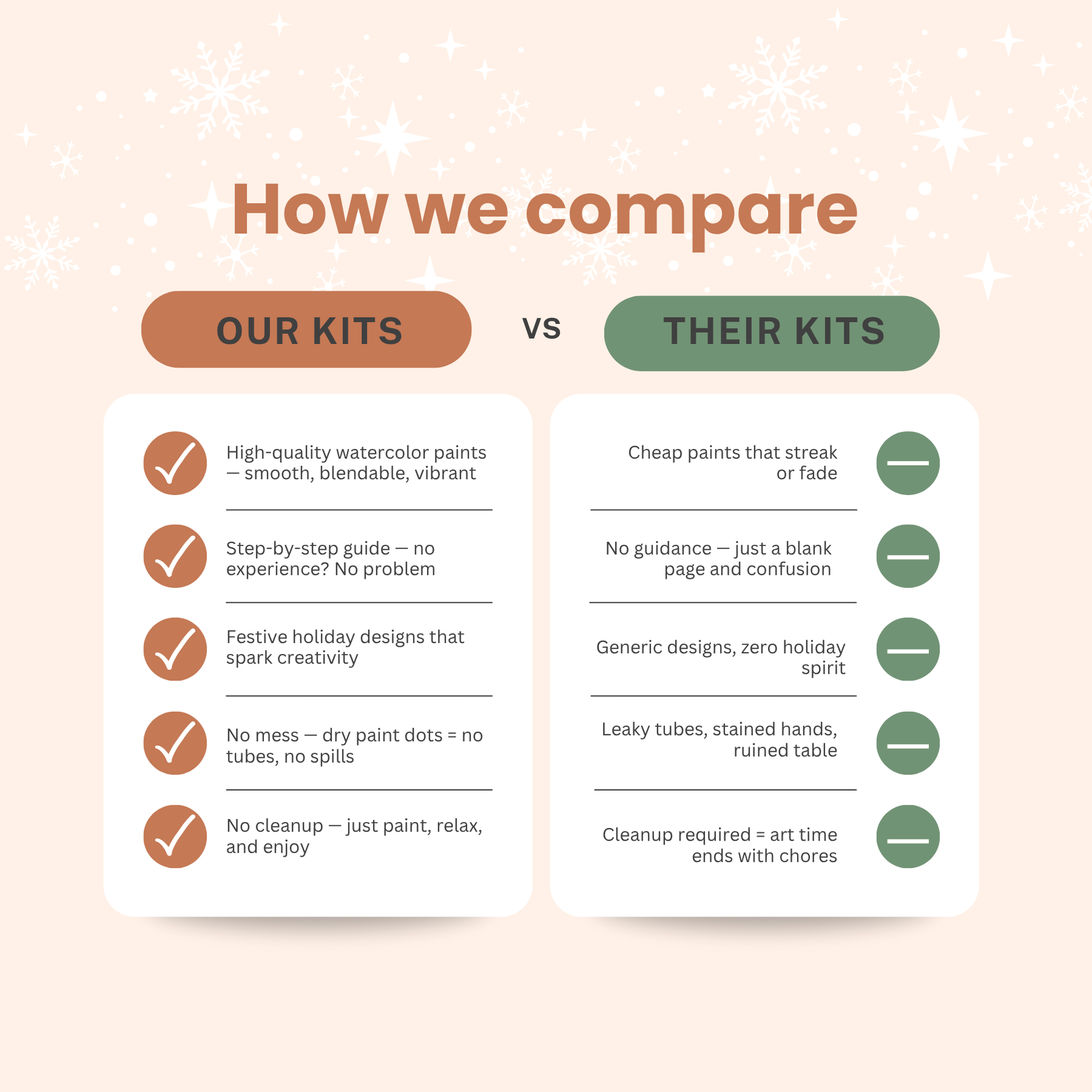 How we compare

OUR KITS

VS

THEIR KITS

High-quality watercolor paints — smooth, blendable, vibrant

Step-by-step guide — no experience? No problem

Festive holiday designs that spark creativity

No mess — dry paint dots = no tubes, no spills

No cleanup — just paint, relax, and enjoy

Cheap paints that streak or fade

No guidance — just a blank page and confusion

Generic designs, zero holiday spirit

Leaky tubes, stained hands, ruined table

Cleanup required = art time ends with chores