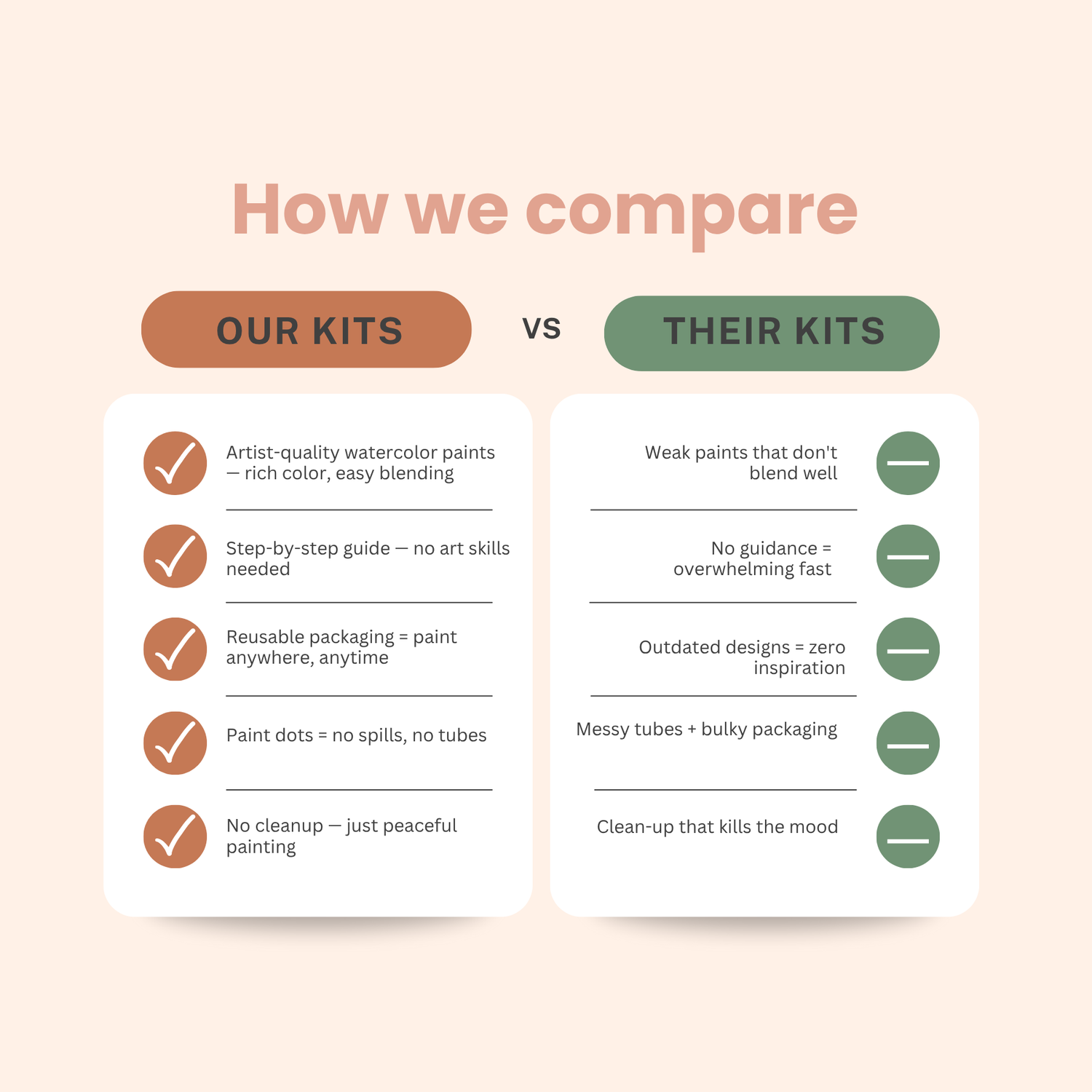 How we compare

OUR KITS

VS

THEIR KITS

Artist-quality watercolor paints — rich color, easy blending

Step-by-step guide — no art skills needed

Reusable packaging = paint anywhere, anytime

Paint dots = no spills, no tubes

No cleanup — just peaceful painting

Weak paints that don't blend well

No guidance = overwhelming fast

Outdated designs = zero inspiration

Messy tubes + bulky packaging

Clean-up that kills the mood