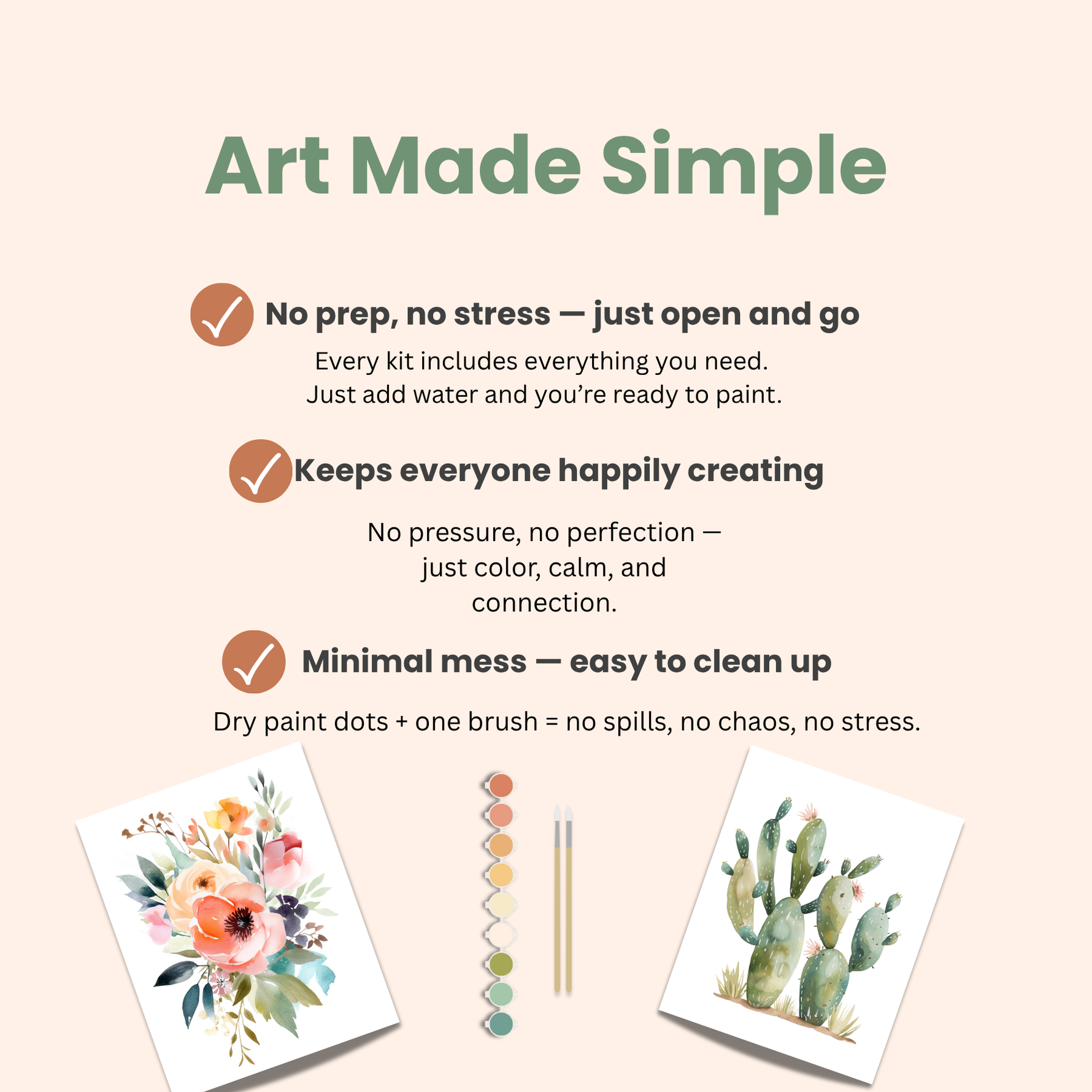 Art Made Simple

✓ No prep, no stress — just open and go

Every kit includes everything you need. Just add water and you're ready to paint.

✓ Keeps everyone happily creating

No pressure, no perfection — just color, calm, and connection.

✓ Minimal mess — easy to clean up

Dry paint dots + one brush = no spills, no chaos, no stress.